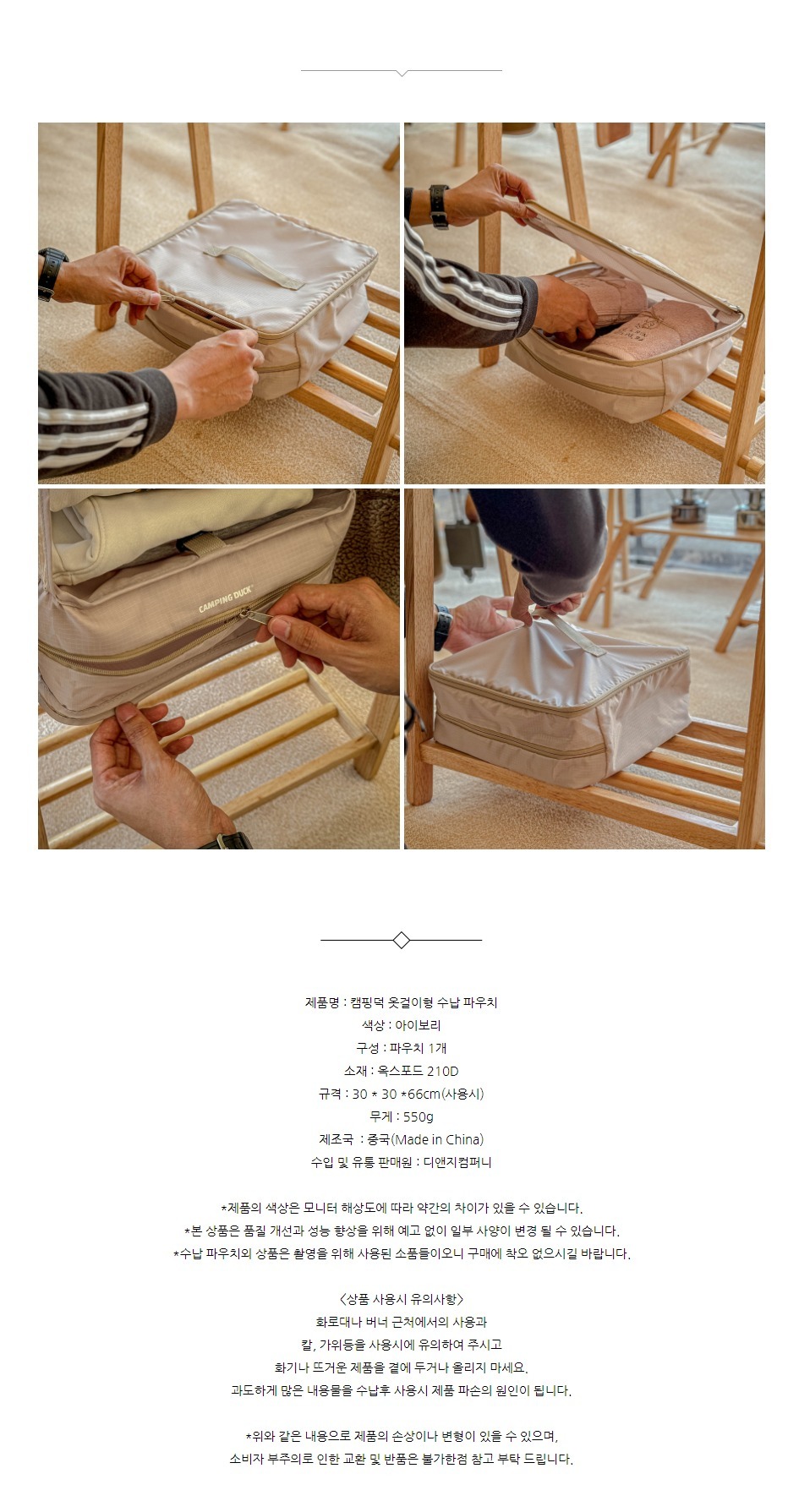 CAMPING DUCK

제품명 : 캠핑덕 옷걸이형 수납 파우치
색상 : 아이보리
구성 : 파우치 1개
소재 : 옥스포드 210D
규격 : 30 * 30 *66cm(사용시)
무게 : 550g
제조국 : 중국(Made in China)
수입 및 유통 판매원 : 디앤지컴퍼니

*제품의 색상은 모니터 해상도에 따라 약간의 차이가 있을 수 있습니다.
*본 상품은 품질 개선과 성능 향상을 위해 예고 없이 일부 사양이 변경 될 수 있습니다.
*수납 파우치외 상품은 촬영을 위해 사용된 소품들이오니 구매에 착오 없으시길 바랍니다.

<상품 사용시 유의사항>
화로대나 버너 근처에서의 사용과
칼, 가위등을 사용시에 유의하여 주시고
화기나 뜨거운 제품을 곁에 두거나 올리지 마세요.
과도하게 많은 내용물을 수납후 사용시 제품 파손의 원인이 됩니다.

*위와 같은 내용으로 제품의 손상이나 변형이 있을 수 있으며,
소비자 부주의로 인한 교환 및 반품은 불가한점 참고 부탁 드립니다.